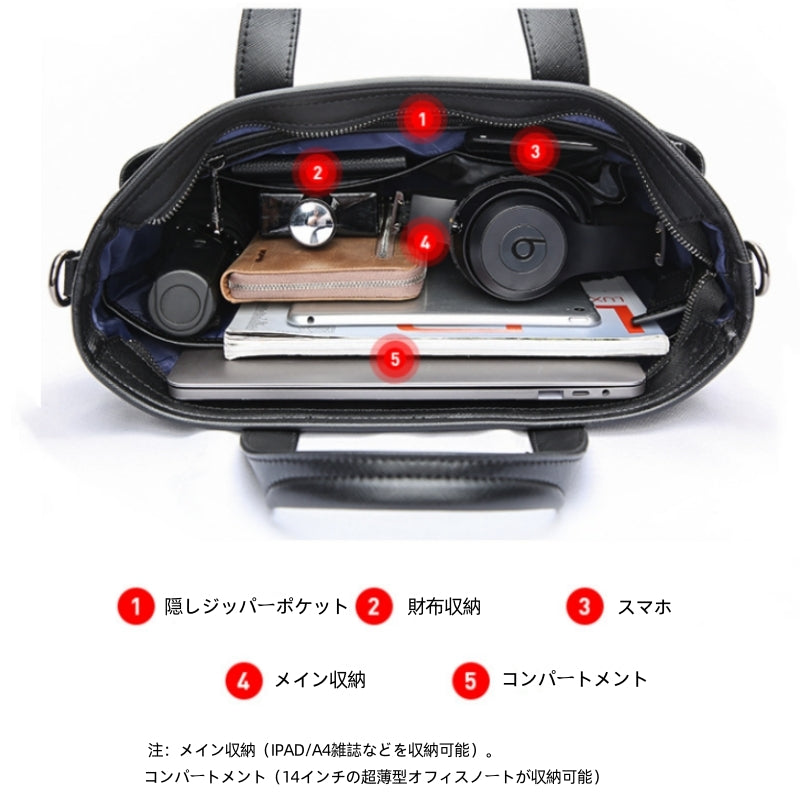 1
3
2
4
5

1 隠しジッパーポケット 2 財布収納 3 スマホ

4 メイン収納 5 コンパートメント

注：メイン収納（IPAD/A4雑誌などを収納可能）。
コンパートメント（14インチの超薄型オフィスノートが収納可能）