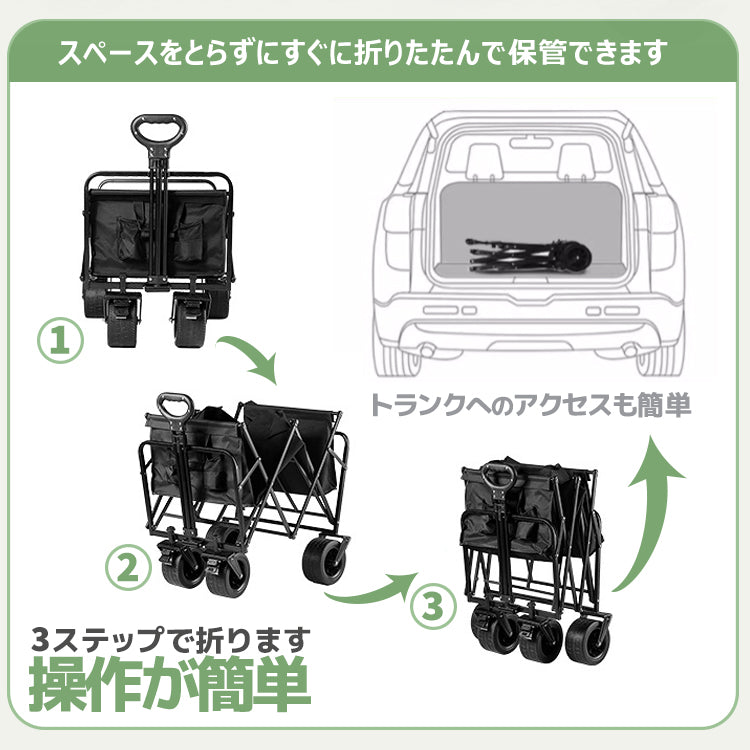 スペースをとらずにすぐに折りたたんで保管できます

①

トランクへのアクセスも簡単

②

③

3ステップで折ります
操作が簡単