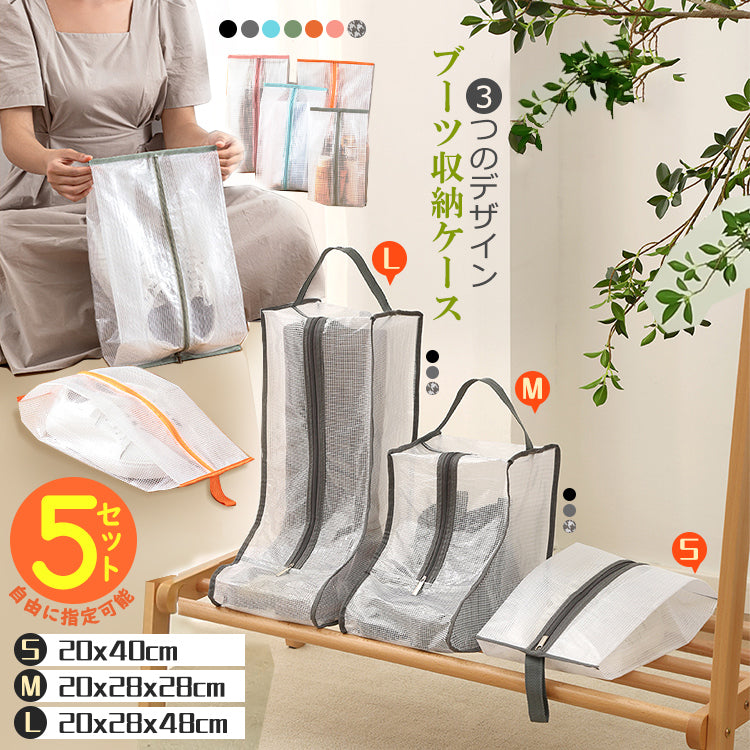 3つのデザイン
ブーツ収納ケース

L

M

S

5セット
自由に指定可能

S 20x40cm
M 20x28x28cm
L 20x28x48cm