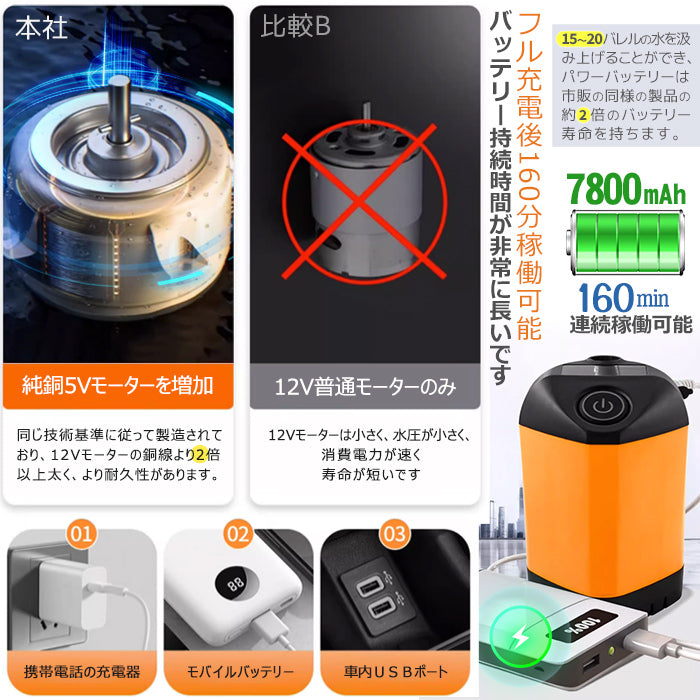 本社

純銅5Vモーターを増加

同じ技術基準に従って製造されており、12Vモーターの銅線より2倍以上太く、より耐久性があります。

比較B

12V普通モーターのみ

12Vモーターは小さく、水圧が小さく、消費電力が速く寿命が短いです

フル充電後160分稼働可能

バッテリー持続時間が非常に長いです

15~20バレルの水を汲み上げることができ、パワーバッテリーは市販の同様の製品の約2倍のバッテリー寿命を持ちます。

7800mAh

160min
連続稼働可能

01
携帯電話の充電器

02
88
モバイルバッテリー

03
車内ＵＳＢポート

100%