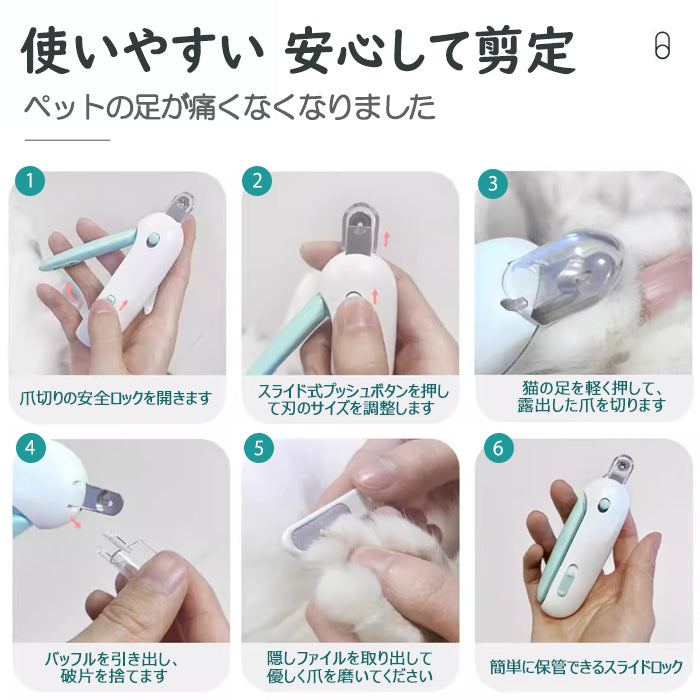 使いやすい 安心して剪定

ペットの足が痛くなくなりました

1
爪切りの安全ロックを開きます

2
スライド式プッシュボタンを押して刃のサイズを調整します

3
猫の足を軽く押して、露出した爪を切ります

4
バッフルを引き出し、破片を捨てます

5
隠しファイルを取り出して優しく爪を磨いてください

6
簡単に保管できるスライドロック