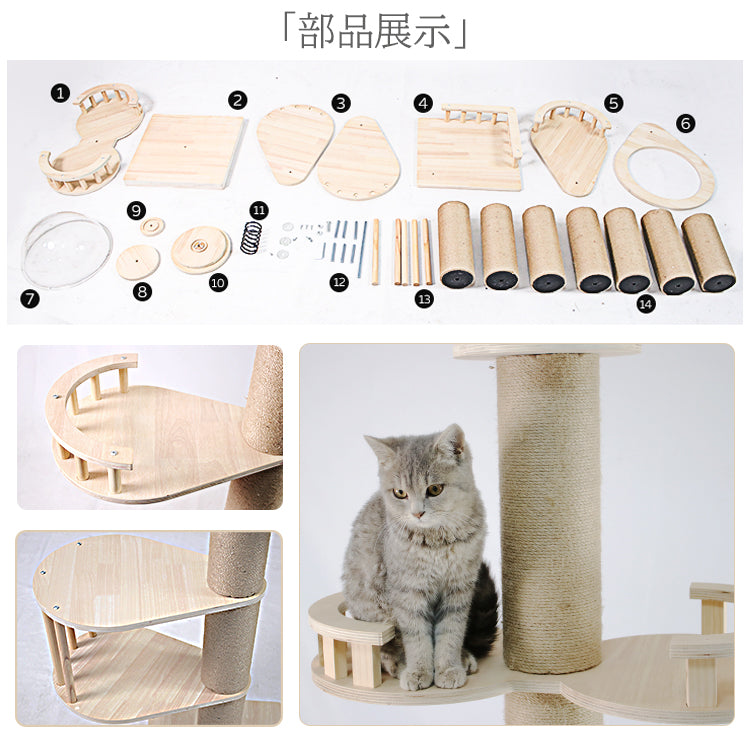 「部品展示」

1
2
3
4
5
6
9
11
7
8
10
12
13
14