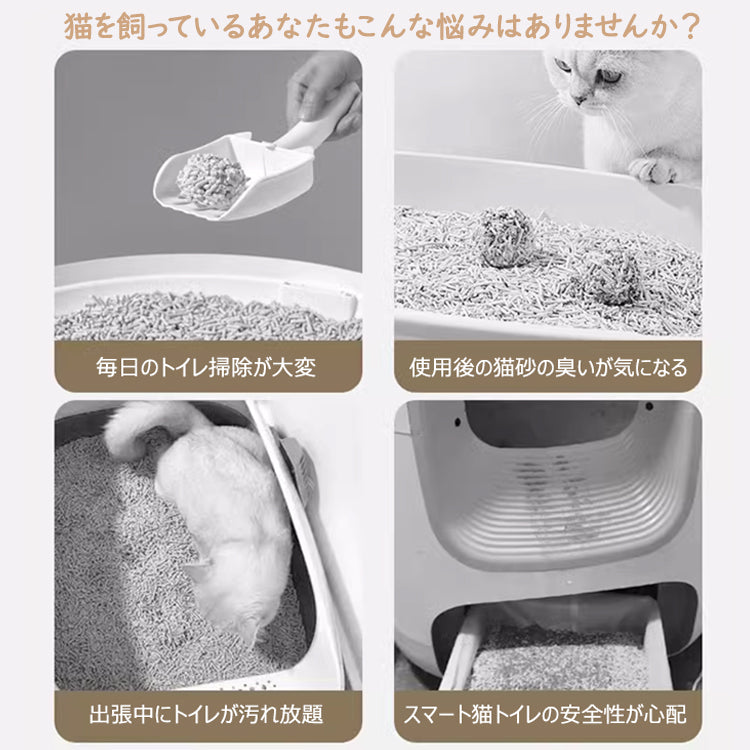 猫を飼っているあなたもこんな悩みはありませんか？

毎日のトイレ掃除が大変

使用後の猫砂の臭いが気になる

出張中にトイレが汚れ放題

スマート猫トイレの安全性が心配