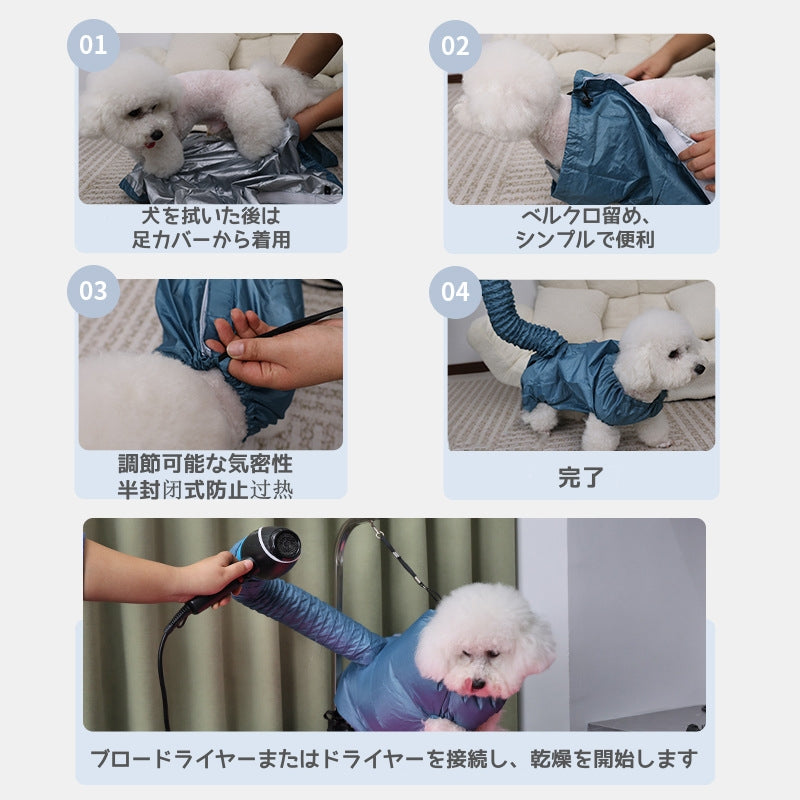 01

犬を拭いた後は
足カバーから着用

02

ベルクロ留め、
シンプルで便利

03

調節可能な気密性
半封闭式防止过热

04

完了

ブロードライヤーまたはドライヤーを接続し、乾燥を開始します